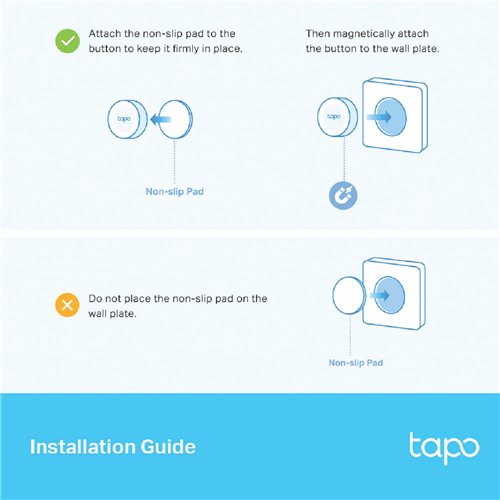 Attach the non-slip pad to the button to keep it firmly in place.

Then magnetically attach the button to the wall plate.

tapo

Non-slip Pad

tapo

Do not place the non-slip pad on the wall plate.

Non-slip Pad

Installation Guide

tapo